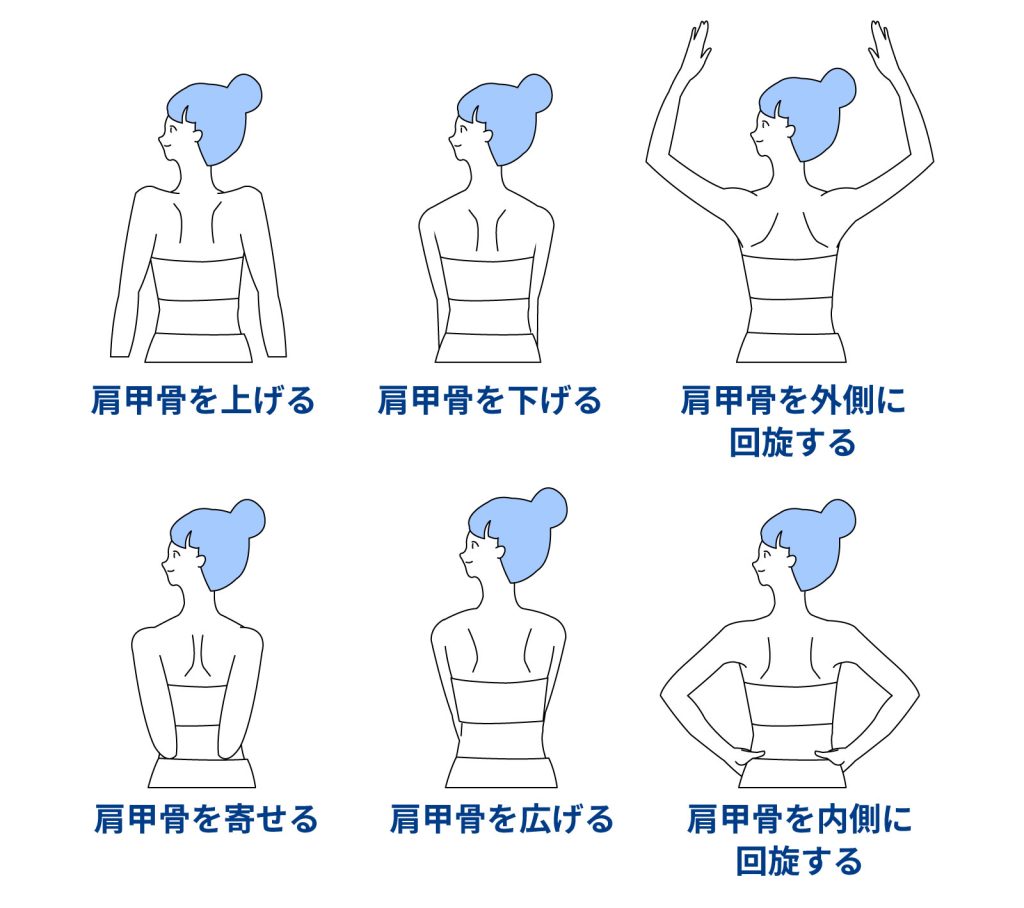 肩甲骨を上げる

肩甲骨を下げる

肩甲骨を外側に回旋する

肩甲骨を寄せる

肩甲骨を広げる

肩甲骨を内側に回旋する